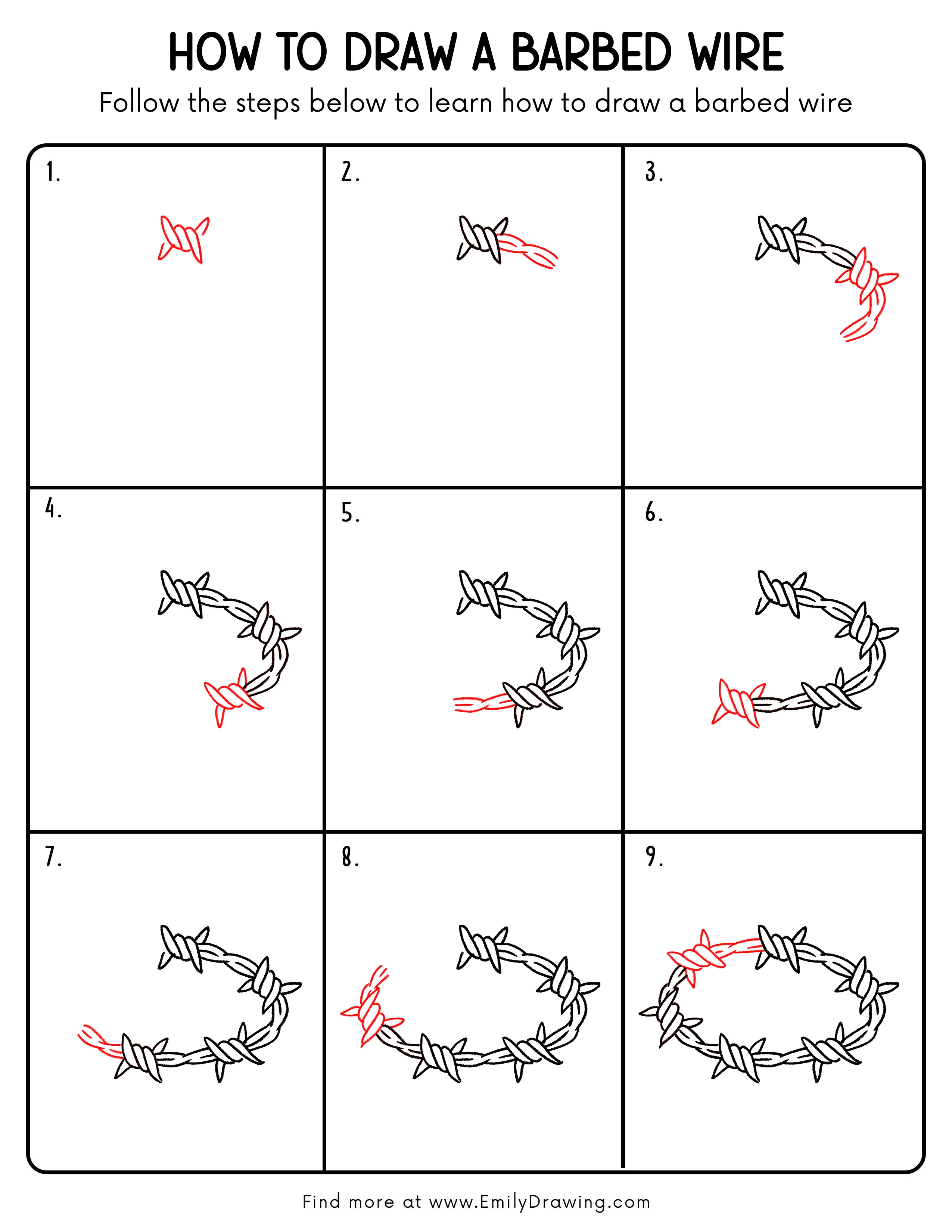 HOW TO DRAW A BARBED WIRE

Follow the steps below to learn how to draw a barbed wire

1.

2.

3.

4.

5.

6.

7.

8.

9.

Find more at www.EmilyDrawing.com